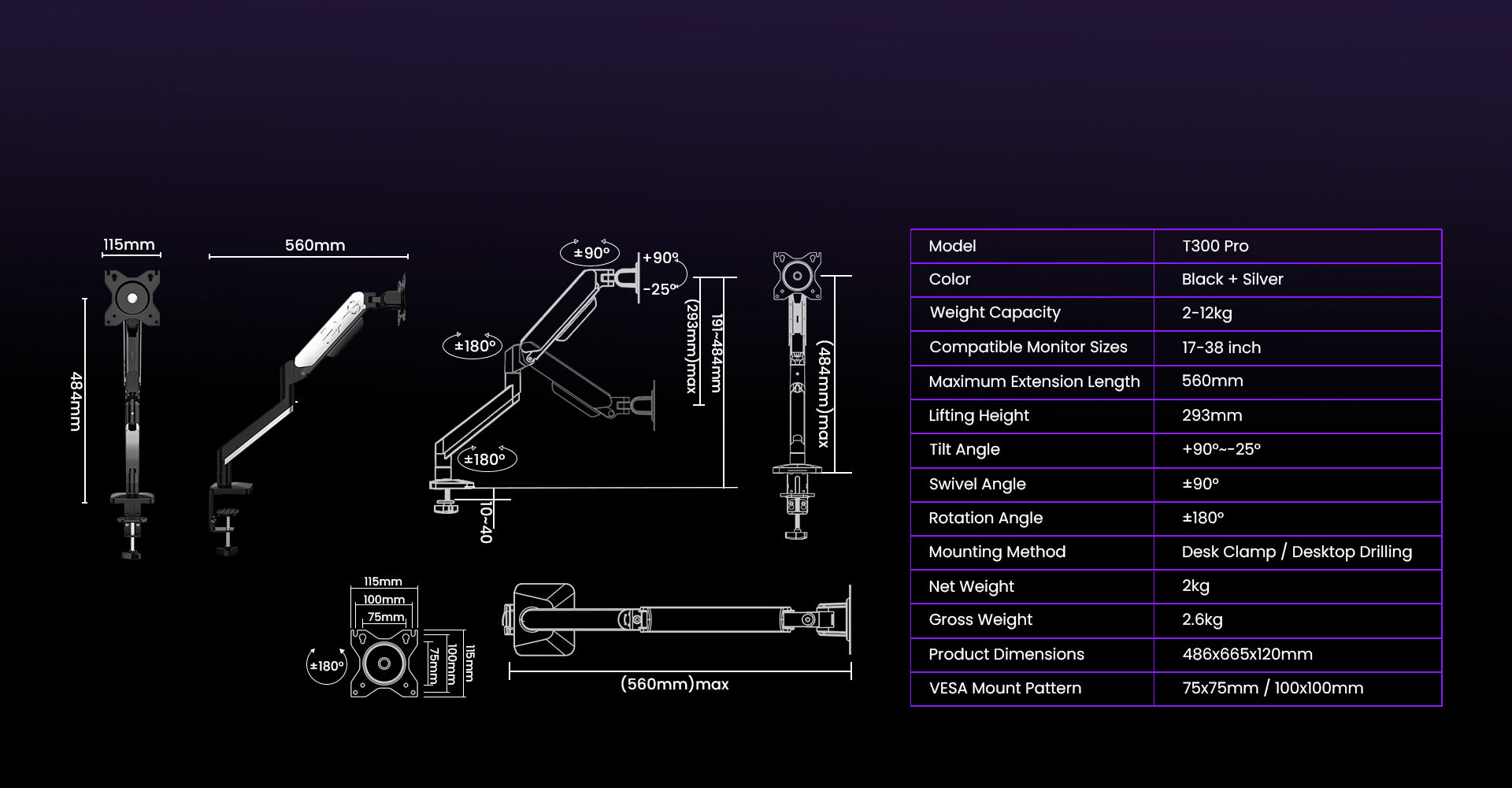 115mm

560mm

484mm

±90°

+90°

-25°

±180°

±180°

(293mm)max

191~484mm

10~40

(484mm)max

115mm

100mm

75mm

±180°

75mm

100mm

115mm

(560mm)max

| Model | T300 Pro |
|---|---|
| Color | Black + Silver |
| Weight Capacity | 2-12kg |
| Compatible Monitor Sizes | 17-38 inch |
| Maximum Extension Length | 560mm |
| Lifting Height | 293mm |
| Tilt Angle | +90°~-25° |
| Swivel Angle | ±90° |
| Rotation Angle | ±180° |
| Mounting Method | Desk Clamp / Desktop Drilling |
| Net Weight | 2kg |
| Gross Weight | 2.6kg |
| Product Dimensions | 486x665x120mm |
| VESA Mount Pattern | 75x75mm / 100x100mm |